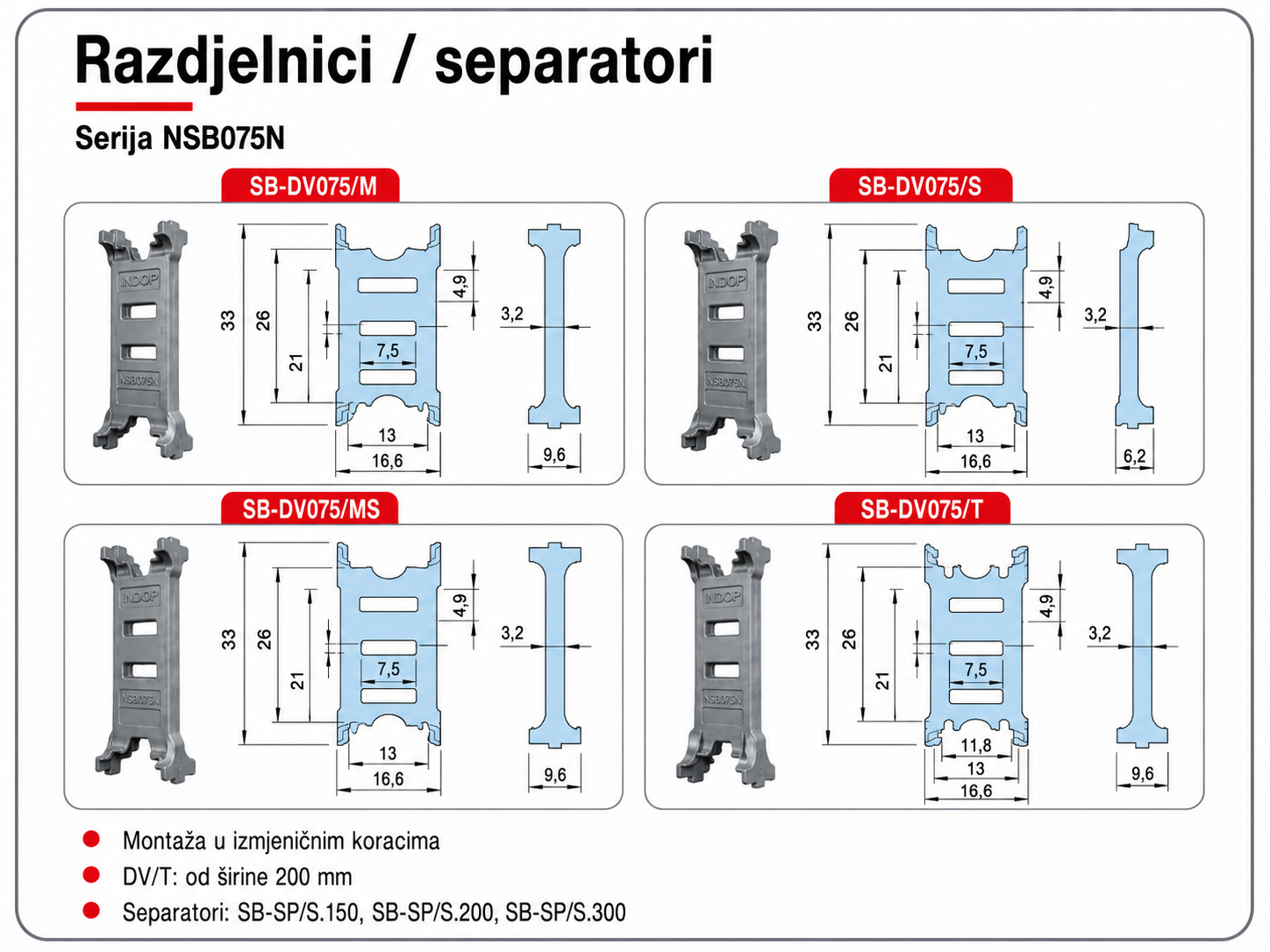 Razdjelnici / separatori

Serija NSB075N

SB-DV075/M

INDOP

NSB075N

33

26

21

4,9

7,5

13

16,6

3,2

9,6

SB-DV075/S

INDOP

NSB075N

33

26

21

4,9

7,5

13

16,6

3,2

6,2

SB-DV075/MS

INDOP

NSB075N

33

26

21

4,9

7,5

13

16,6

3,2

9,6

SB-DV075/T

INDOP

NSB075N

33

26

21

4,9

7,5

11,8

13

16,6

3,2

9,6

Montaža u izmjeničnim koracima

DV/T: od širine 200 mm

Separatori: SB-SP/S.150, SB-SP/S.200, SB-SP/S.300